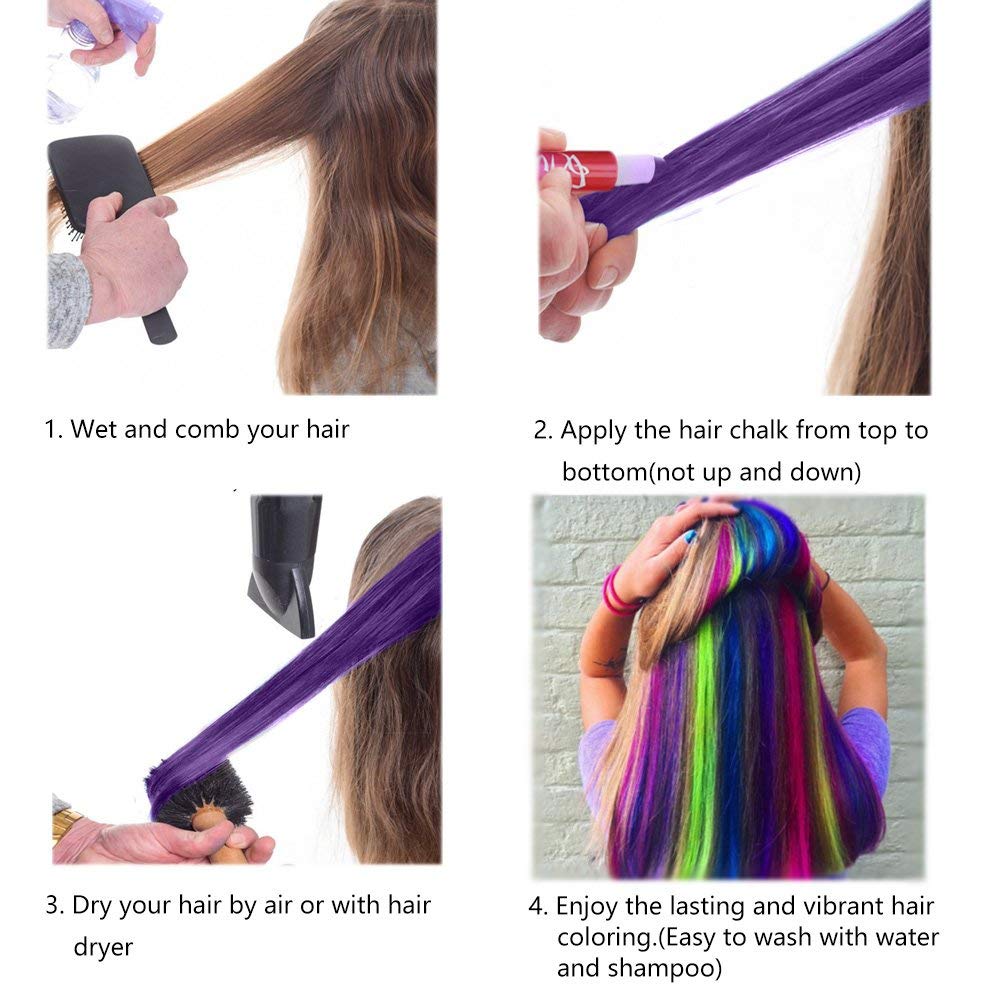 1. Wet and comb your hair

2. Apply the hair chalk from top to bottom(not up and down)

3. Dry your hair by air or with hair dryer

4. Enjoy the lasting and vibrant hair coloring.(Easy to wash with water and shampoo)